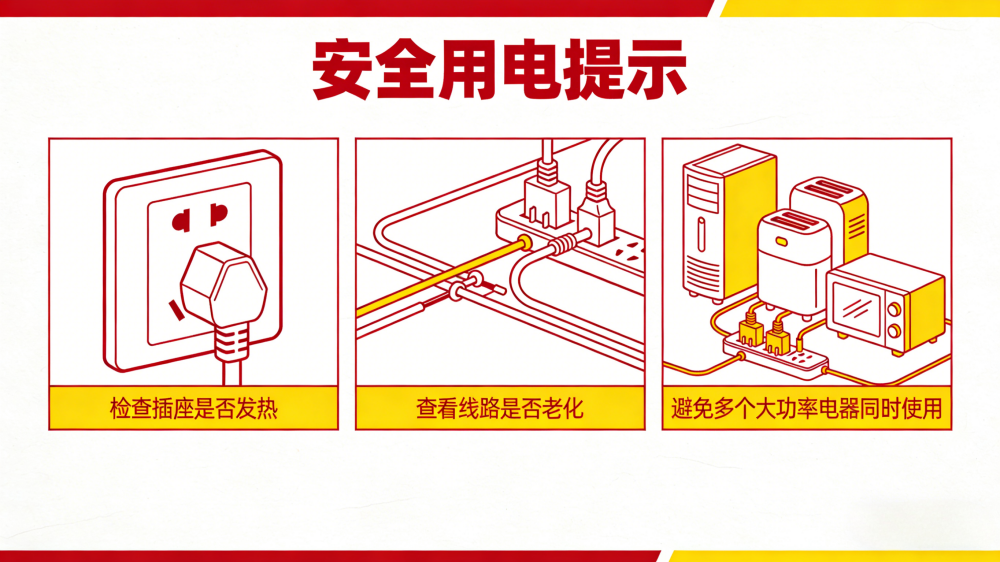 安全用电提示

检查插座是否发热

查看线路是否老化

避免多个大功率电器同时使用