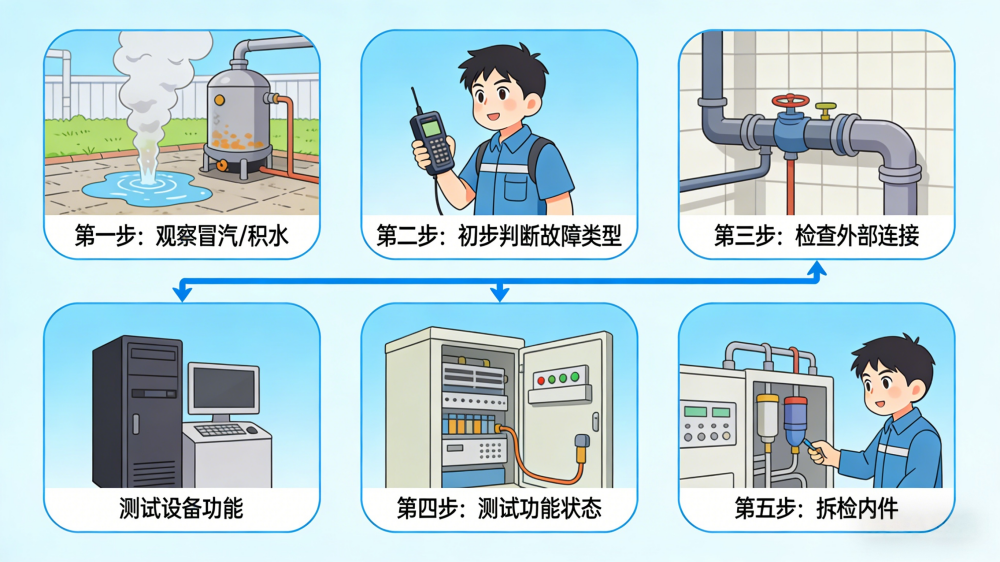 第一步：观察冒汽/积水

第二步：初步判断故障类型

第三步：检查外部连接

测试设备功能

第四步：测试功能状态

第五步：拆检内件